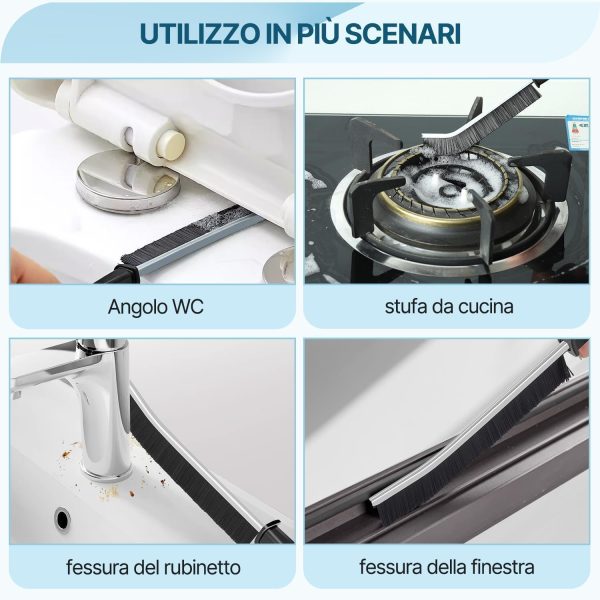 UTILIZZO IN PIÙ SCENARI

Angolo WC

stufa da cucina

fessura del rubinetto

fessura della finestra